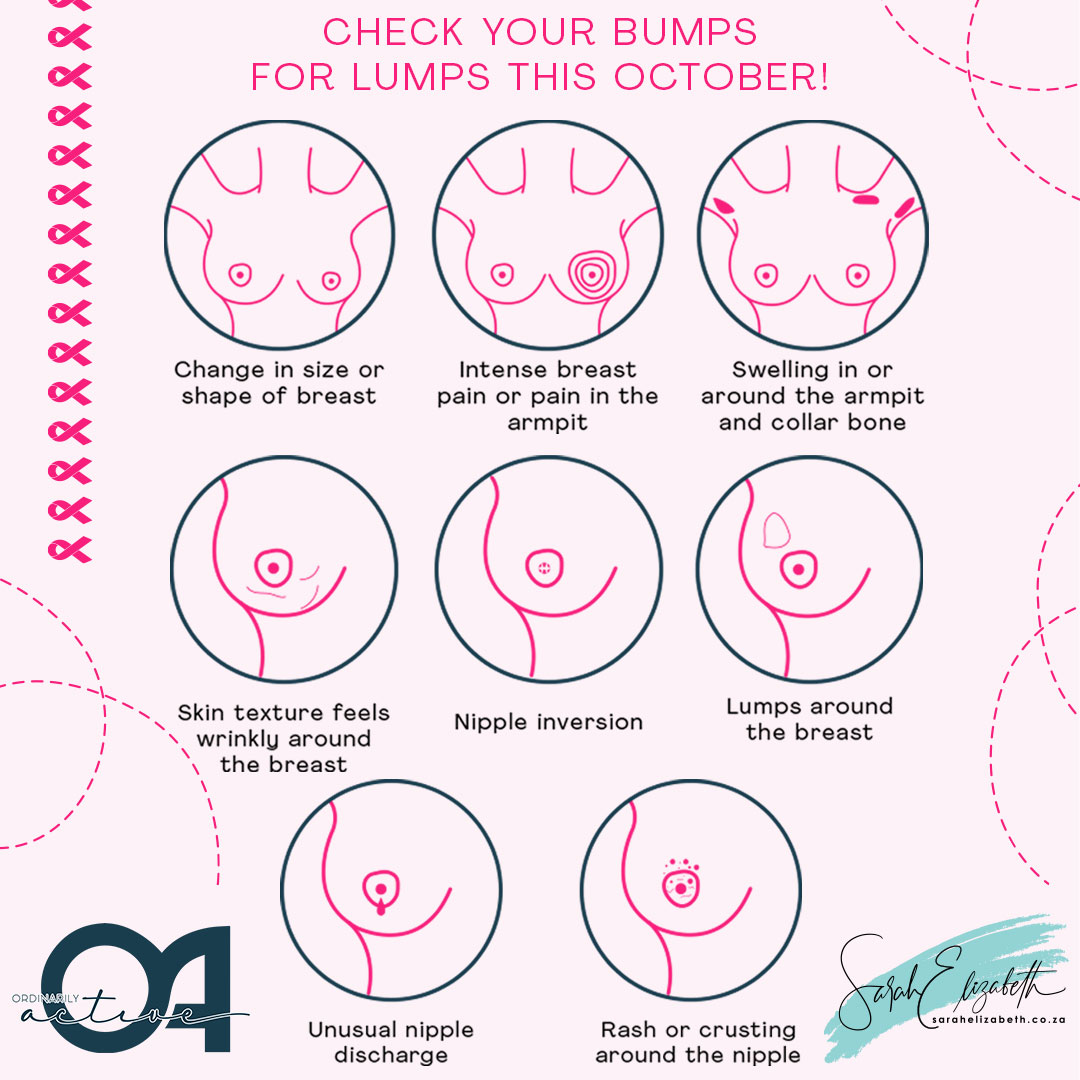 CHECK YOUR BUMPS FOR LUMPS THIS OCTOBER!

Change in size or shape of breast

Intense breast pain or pain in the armpit

Swelling in or around the armpit and collar bone

Skin texture feels wrinkly around the breast

Nipple inversion

Lumps around the breast

Unusual nipple discharge

Rash or crusting around the nipple

OA
ORDINARILY active

Sarah Elizabeth
sarahelizabeth.co.za